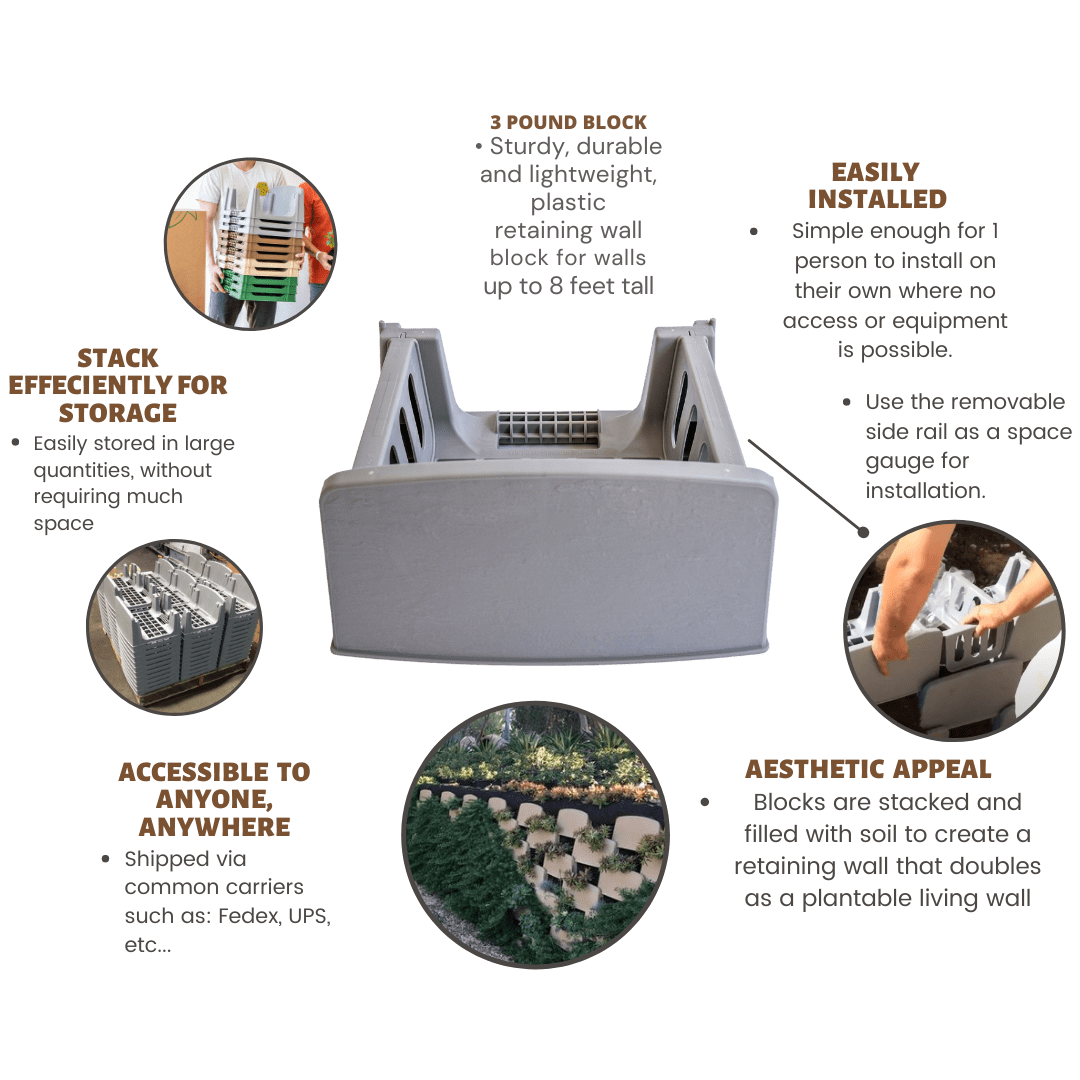 3 POUND BLOCK
• Sturdy, durable and lightweight, plastic retaining wall block for walls up to 8 feet tall

EASILY INSTALLED
• Simple enough for 1 person to install on their own where no access or equipment is possible.

• Use the removable side rail as a space gauge for installation.

STACK EFFECIENTLY FOR STORAGE
• Easily stored in large quantities, without requiring much space

ACCESSIBLE TO ANYONE, ANYWHERE
• Shipped via common carriers such as: Fedex, UPS, etc...

AESTHETIC APPEAL
• Blocks are stacked and filled with soil to create a retaining wall that doubles as a plantable living wall